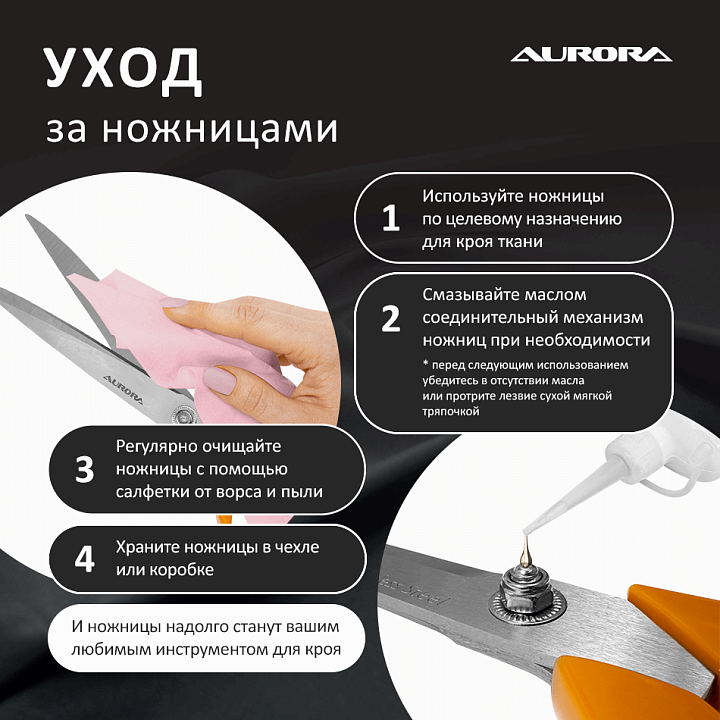 УХОД
за ножницами

AURORA

1 Используйте ножницы по целевому назначению для кроя ткани

2 Смазывайте маслом соединительный механизм ножниц при необходимости

* перед следующим использованием убедитесь в отсутствии масла или протрите лезвие сухой мягкой тряпочкой

AURORA

3 Регулярно очищайте ножницы с помощью салфетки от ворса и пыли

4 Храните ножницы в чехле или коробке

И ножницы надолго станут вашим любимым инструментом для кроя