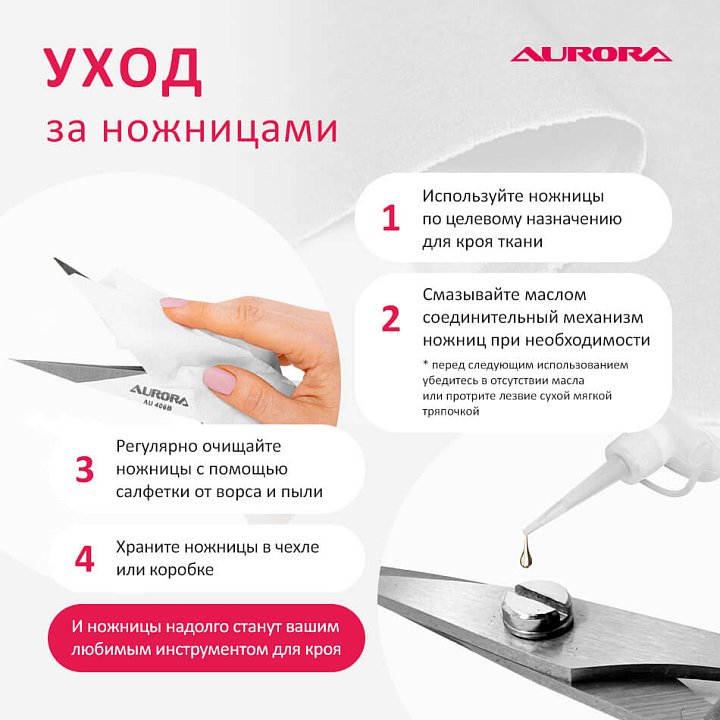 УХОД
за ножницами

AURORA

1 Используйте ножницы по целевому назначению для кроя ткани

2 Смазывайте маслом соединительный механизм ножниц при необходимости

* перед следующим использованием убедитесь в отсутствии масла или протрите лезвие сухой мягкой тряпочкой

AURORA
AU 406B

3 Регулярно очищайте ножницы с помощью салфетки от ворса и пыли

4 Храните ножницы в чехле или коробке

И ножницы надолго станут вашим любимым инструментом для кроя