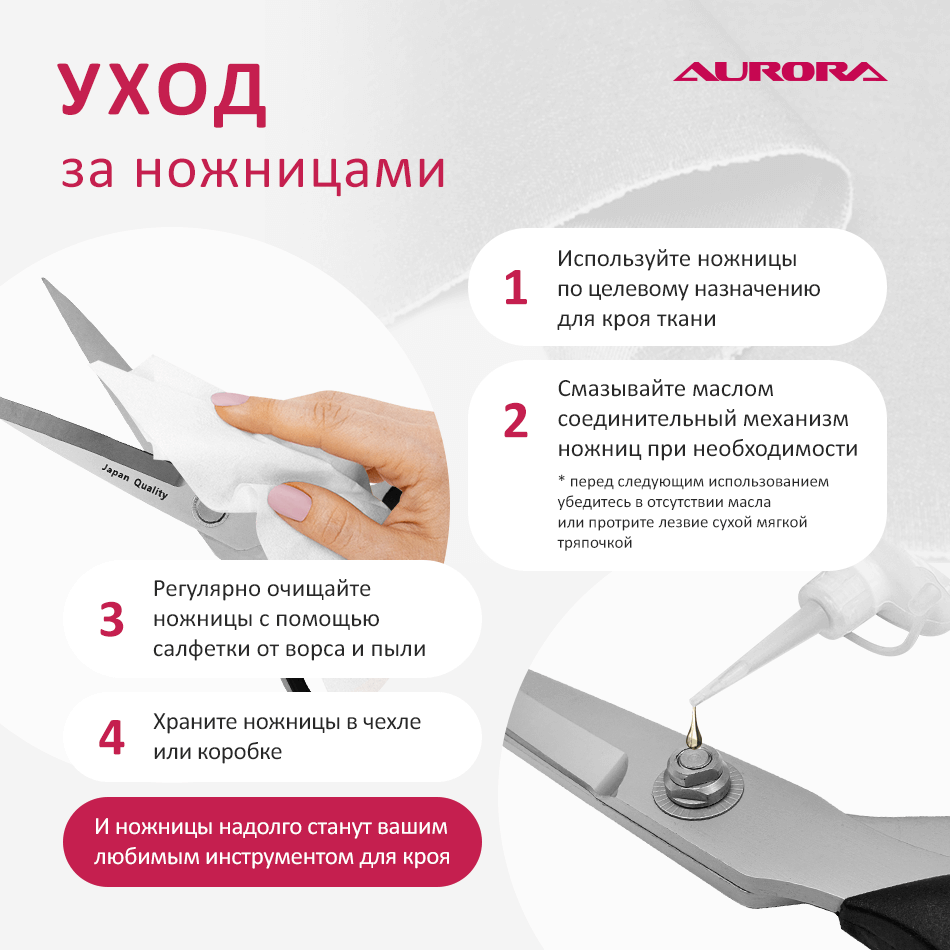 УХОД
за ножницами

AURORA

1 Используйте ножницы по целевому назначению для кроя ткани

2 Смазывайте маслом соединительный механизм ножниц при необходимости

* перед следующим использованием убедитесь в отсутствии масла или протрите лезвие сухой мягкой тряпочкой

Japan Quality

3 Регулярно очищайте ножницы с помощью салфетки от ворса и пыли

4 Храните ножницы в чехле или коробке

И ножницы надолго станут вашим любимым инструментом для кроя