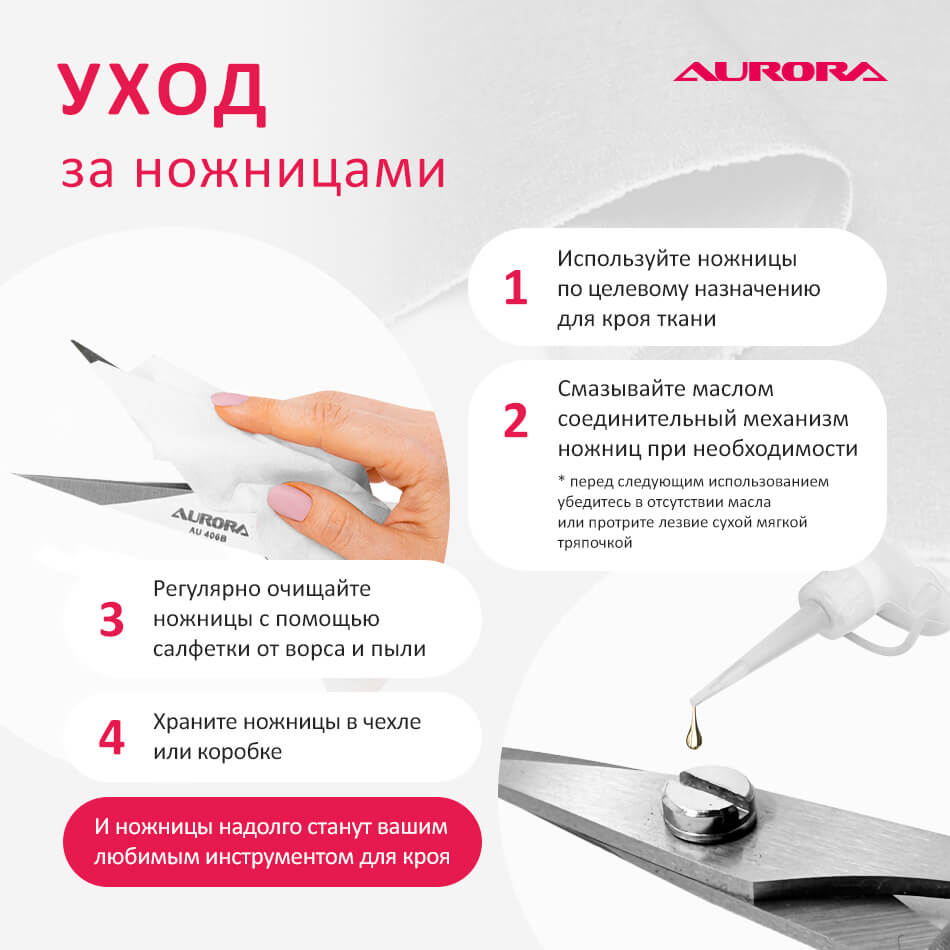 УХОД
за ножницами

AURORA

1 Используйте ножницы по целевому назначению для кроя ткани

2 Смазывайте маслом соединительный механизм ножниц при необходимости

* перед следующим использованием убедитесь в отсутствии масла или протрите лезвие сухой мягкой тряпочкой

AURORA
AU 406B

3 Регулярно очищайте ножницы с помощью салфетки от ворса и пыли

4 Храните ножницы в чехле или коробке

И ножницы надолго станут вашим любимым инструментом для кроя